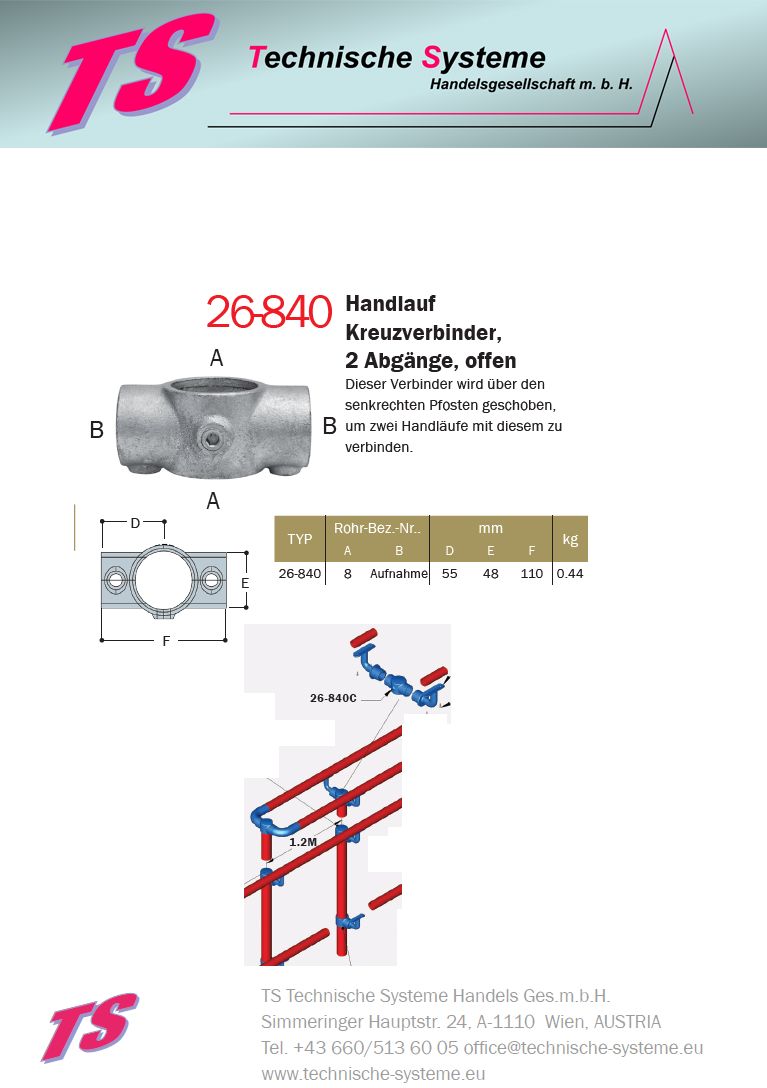 TS

Technische Systeme
Handelsgesellschaft m. b. H.

26-840 Handlauf Kreuzverbinder, 2 Abgänge, offen

Dieser Verbinder wird über den senkrechten Pfosten geschoben, um zwei Handläufe mit diesem zu verbinden.

A

B

B

A

D

E

F

| TYP | Rohr-Bez.-Nr.. A | Rohr-Bez.-Nr.. B | mm D | mm E | mm F | kg |
|---|---|---|---|---|---|---|
| 26-840 | 8 | Aufnahme | 55 | 48 | 110 | 0.44 |

26-840C

1.2M

TS

TS Technische Systeme Handels Ges.m.b.H.
Simmeringer Hauptstr. 24, A-1110 Wien, AUSTRIA
Tel. +43 660/513 60 05 office@technische-systeme.eu
www.technische-systeme.eu