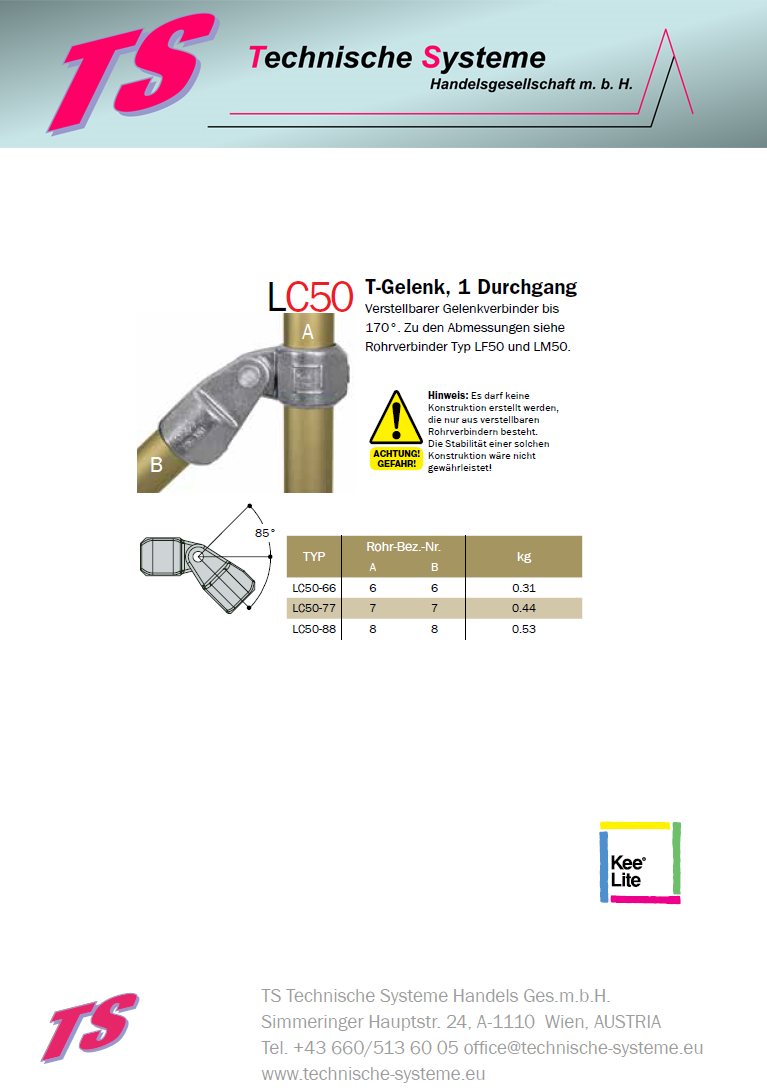 TS

Technische Systeme
Handelsgesellschaft m. b. H.

LC50

T-Gelenk, 1 Durchgang

Verstellbarer Gelenkverbinder bis 170°. Zu den Abmessungen siehe Rohrverbinder Typ LF50 und LM50.

A

B

ACHTUNG! GEFAHR!

Hinweis: Es darf keine Konstruktion erstellt werden, die nur aus verstellbaren Rohrverbindern besteht. Die Stabilität einer solchen Konstruktion wäre nicht gewährleistet!

85°

| TYP | Rohr-Bez.-Nr. A | Rohr-Bez.-Nr. B | kg |
|---|---|---|---|
| LC50-66 | 6 | 6 | 0.31 |
| LC50-77 | 7 | 7 | 0.44 |
| LC50-88 | 8 | 8 | 0.53 |

Kee Lite

TS

TS Technische Systeme Handels Ges.m.b.H.
Simmeringer Hauptstr. 24, A-1110 Wien, AUSTRIA
Tel. +43 660/513 60 05 office@technische-systeme.eu
www.technische-systeme.eu