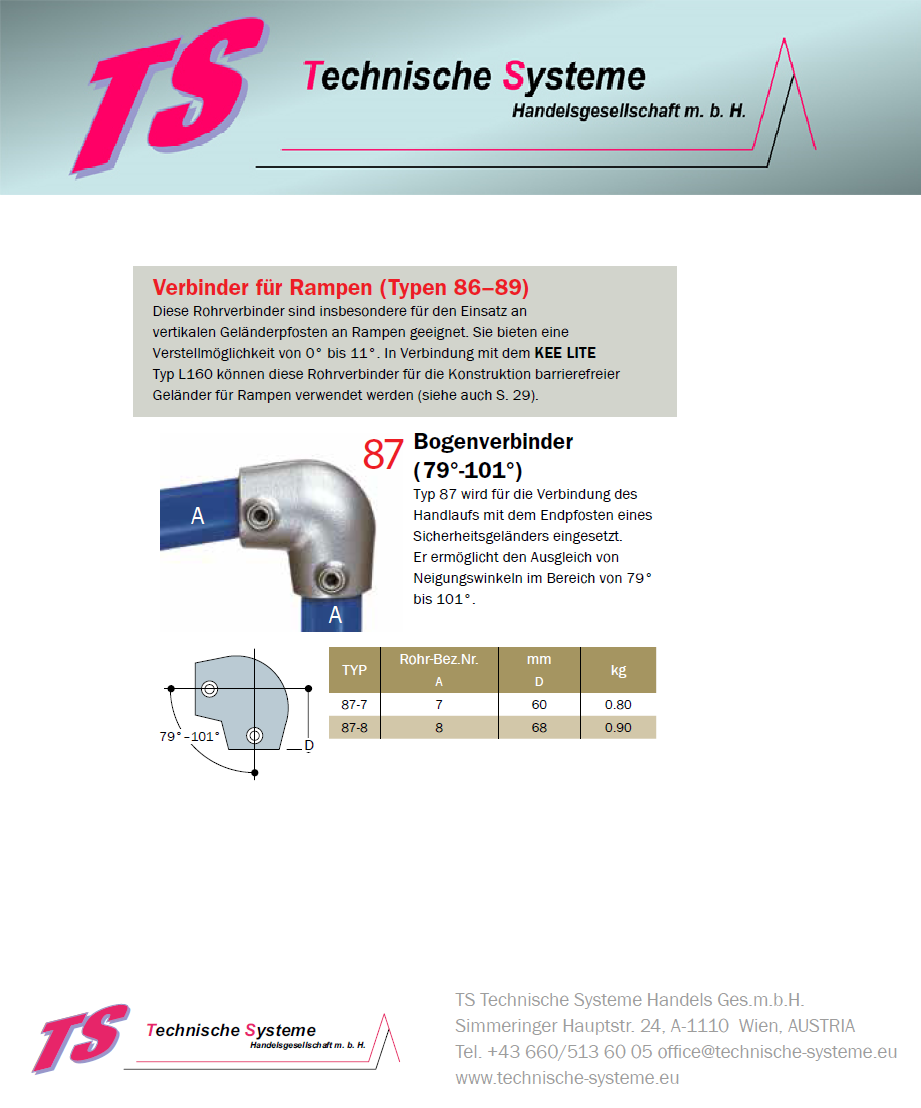 TS
Technische Systeme
Handelsgesellschaft m. b. H.

Verbinder für Rampen (Typen 86–89)
Diese Rohrverbinder sind insbesondere für den Einsatz an vertikalen Geländerpfosten an Rampen geeignet. Sie bieten eine Verstellmöglichkeit von 0° bis 11°. In Verbindung mit dem KEE LITE Typ L160 können diese Rohrverbinder für die Konstruktion barrierefreier Geländer für Rampen verwendet werden (siehe auch S. 29).

A
A

87 Bogenverbinder (79°-101°)
Typ 87 wird für die Verbindung des Handlaufs mit dem Endpfosten eines Sicherheitsgeländers eingesetzt.
Er ermöglicht den Ausgleich von Neigungswinkeln im Bereich von 79° bis 101°.

79°–101°
D

| TYP | Rohr-Bez.Nr. A | mm D | kg |
|---|---|---|---|
| 87-7 | 7 | 60 | 0.80 |
| 87-8 | 8 | 68 | 0.90 |

TS
Technische Systeme
Handelsgesellschaft m. b. H.

TS Technische Systeme Handels Ges.m.b.H.
Simmeringer Hauptstr. 24, A-1110 Wien, AUSTRIA
Tel. +43 660/513 60 05 office@technische-systeme.eu
www.technische-systeme.eu